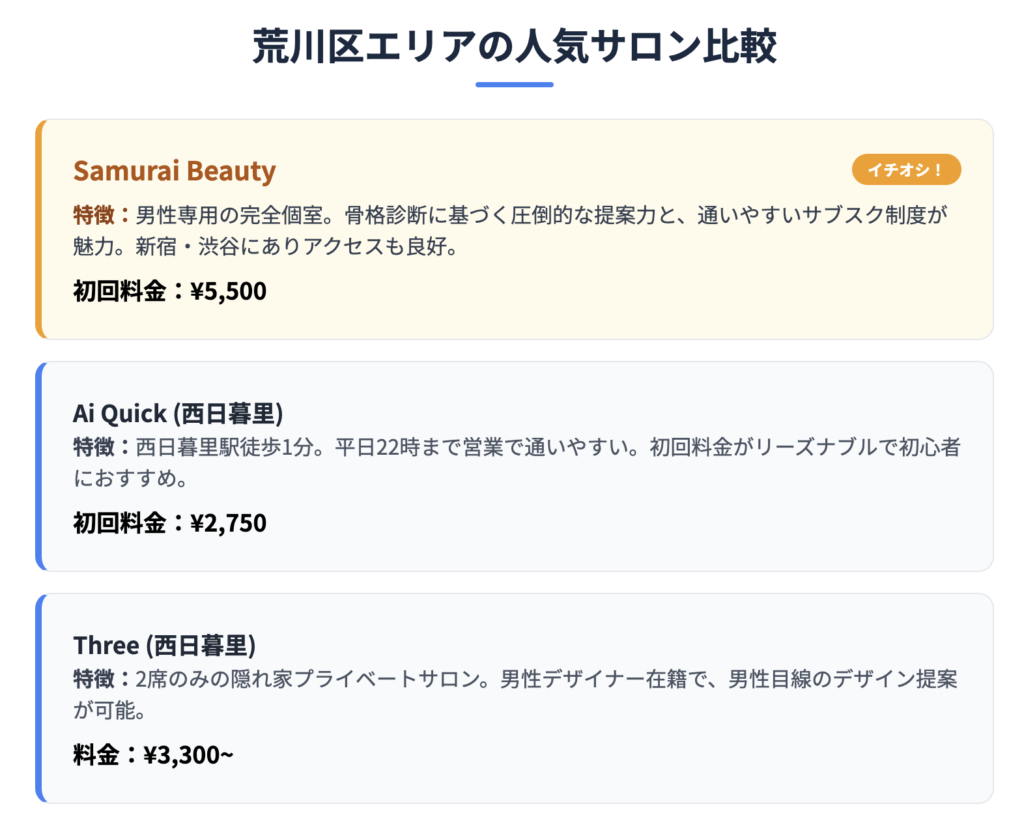 荒川区エリアの人気サロン比較

Samurai Beauty

イチオシ！

特徴：男性専用の完全個室。骨格診断に基づく圧倒的な提案力と、通いやすいサブスク制度が魅力。新宿・渋谷にありアクセスも良好。

初回料金：¥5,500

Ai Quick (西日暮里)

特徴：西日暮里駅徒歩1分。平日22時まで営業で通いやすい。初回料金がリーズナブルで初心者におすすめ。

初回料金：¥2,750

Three (西日暮里)

特徴：2席のみの隠れ家プライベートサロン。男性デザイナー在籍で、男性目線のデザイン提案が可能。

料金：¥3,300~